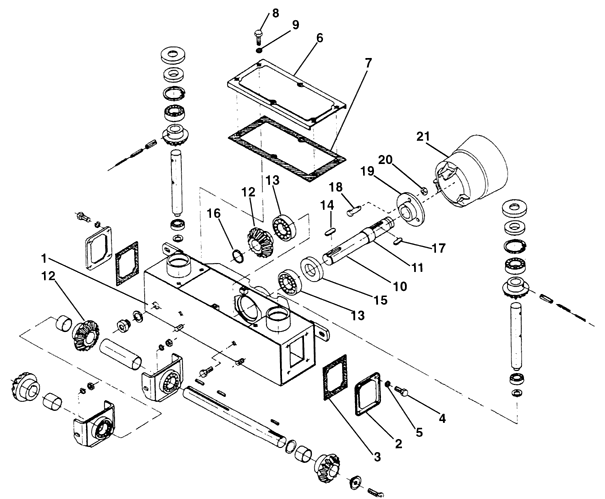 8
9
6
7
21
20
19
18
14
13
12
16
17
11
10
15
13
1
12
4
5
2
3